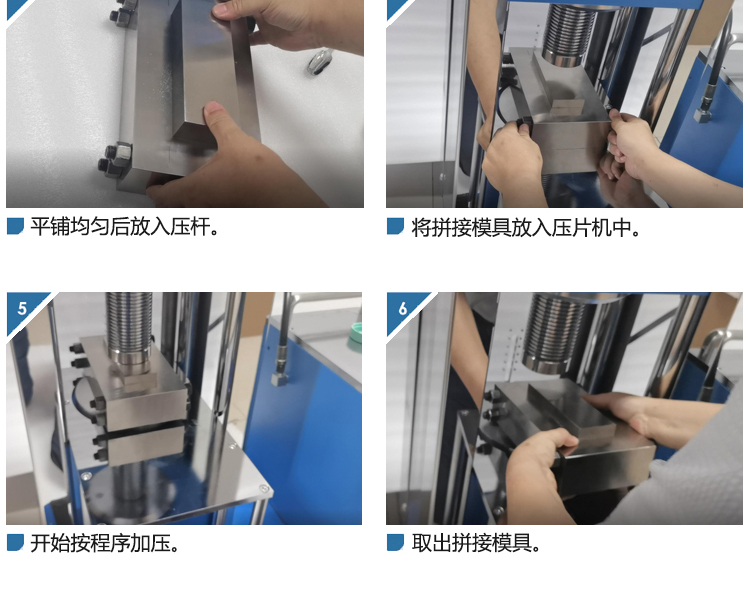 平铺均匀后放入压杆。

将拼接模具放入压片机中。

5

开始按程序加压。

6

取出拼接模具。