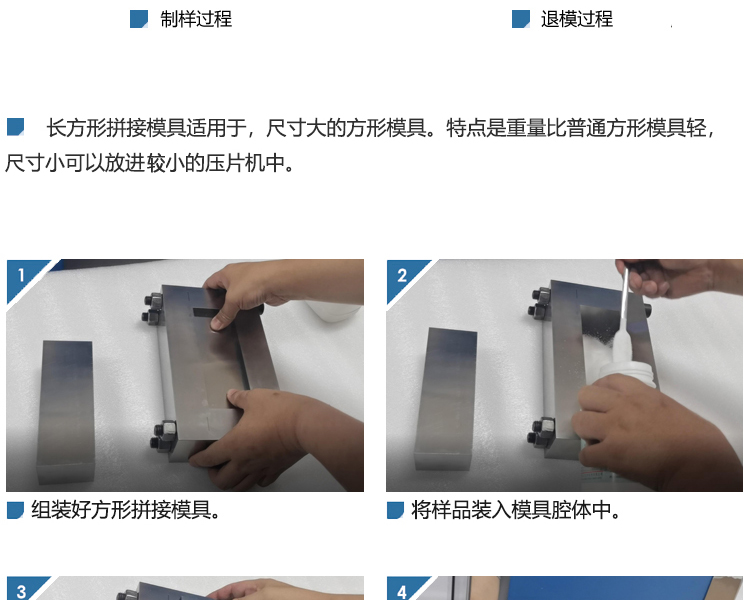 制样过程

退模过程

长方形拼接模具适用于，尺寸大的方形模具。特点是重量比普通方形模具轻，尺寸小可以放进较小的压片机中。

1

组装好方形拼接模具。

2

将样品装入模具腔体中。

3

4