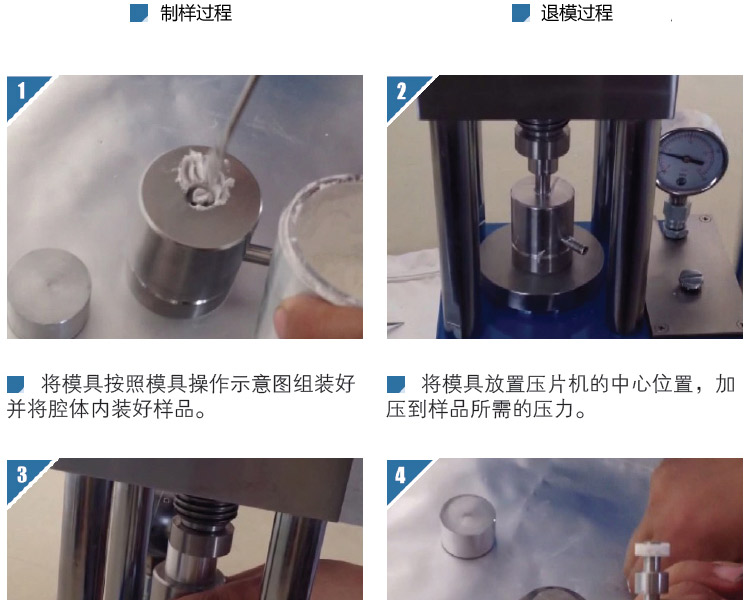 制样过程

退模过程

1

2

将模具按照模具操作示意图组装好并将腔体内装好样品。

将模具放置压片机的中心位置，加压到样品所需的压力。

3

4