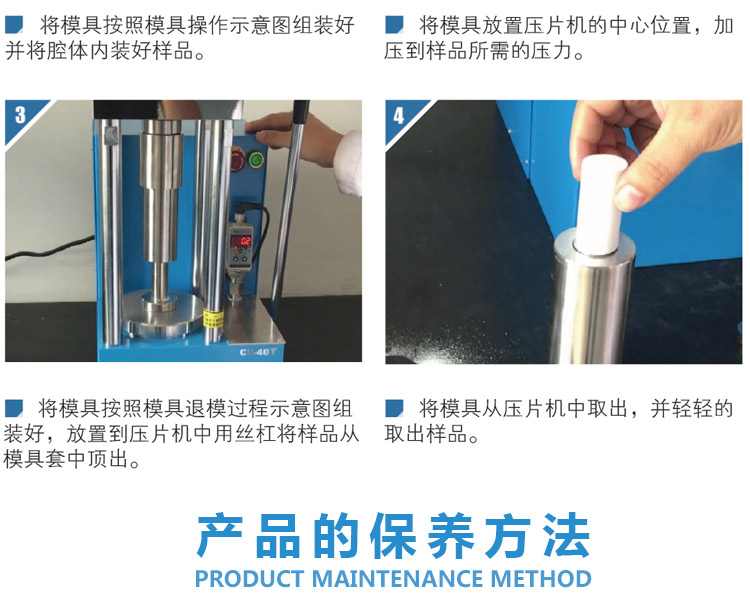 将模具按照模具操作示意图组装好并将腔体内装好样品。

将模具放置压片机的中心位置，加压到样品所需的压力。

3

0.2

CH-40T

4

将模具按照模具退模过程示意图组装好，放置到压片机中用丝杠将样品从模具套中顶出。

将模具从压片机中取出，并轻轻的取出样品。

产品的保养方法

PRODUCT MAINTENANCE METHOD