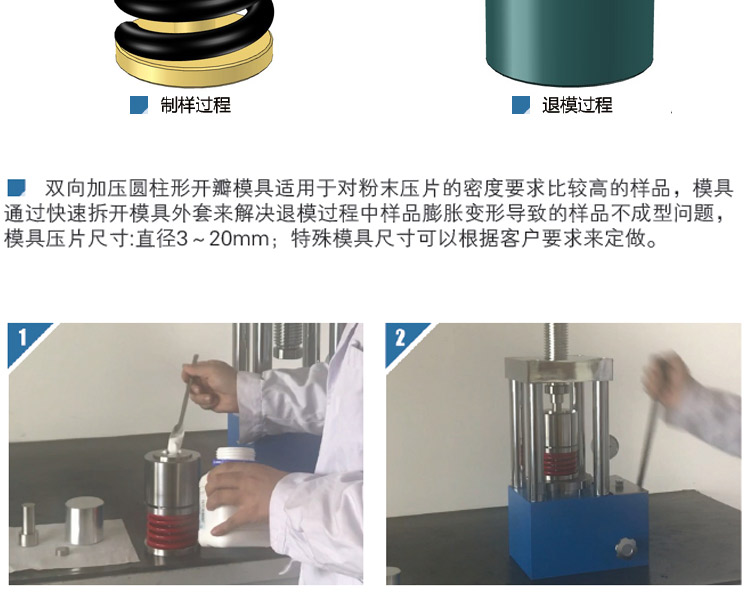 制样过程

退模过程

双向加压圆柱形开瓣模具适用于对粉末压片的密度要求比较高的样品，模具通过快速拆开模具外套来解决退模过程中样品膨胀变形导致的样品不成型问题，模具压片尺寸:直径3～20mm；特殊模具尺寸可以根据客户要求来定做。

1

2