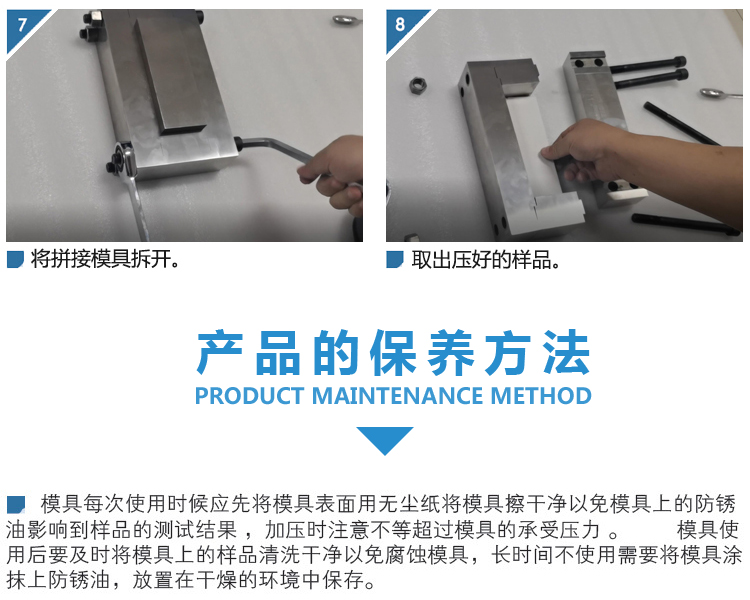 7

将拼接模具拆开。

8

取出压好的样品。

产品的保养方法
PRODUCT MAINTENANCE METHOD

模具每次使用时候应先将模具表面用无尘纸将模具擦干净以免模具上的防锈油影响到样品的测试结果，加压时注意不等超过模具的承受压力。 模具使用后要及时将模具上的样品清洗干净以免腐蚀模具，长时间不使用需要将模具涂抹上防锈油，放置在干燥的环境中保存。