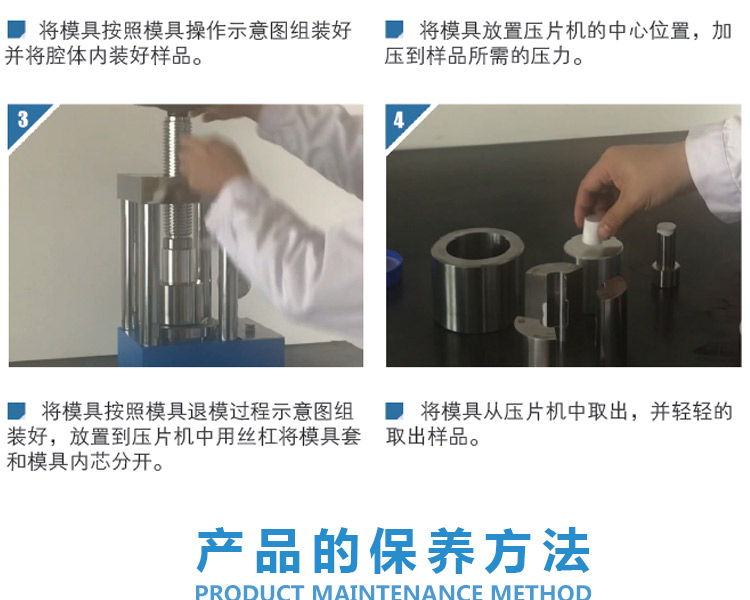 将模具按照模具操作示意图组装好并将腔体内装好样品。

将模具放置压片机的中心位置，加压到样品所需的压力。

3

4

将模具按照模具退模过程示意图组装好，放置到压片机中用丝杠将模具套和模具内芯分开。

将模具从压片机中取出，并轻轻的取出样品。

产品的保养方法

PRODUCT MAINTENANCE METHOD