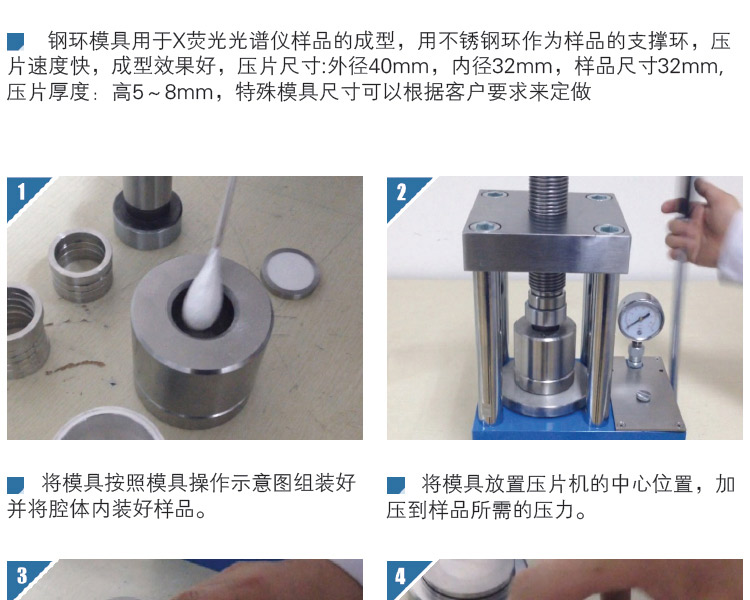 钢环模具用于X荧光光谱仪样品的成型，用不锈钢环作为样品的支撑环，压片速度快，成型效果好，压片尺寸:外径40mm，内径32mm，样品尺寸32mm,压片厚度：高5～8mm，特殊模具尺寸可以根据客户要求来定做

1

2

将模具按照模具操作示意图组装好并将腔体内装好样品。

将模具放置压片机的中心位置，加压到样品所需的压力。

3

4