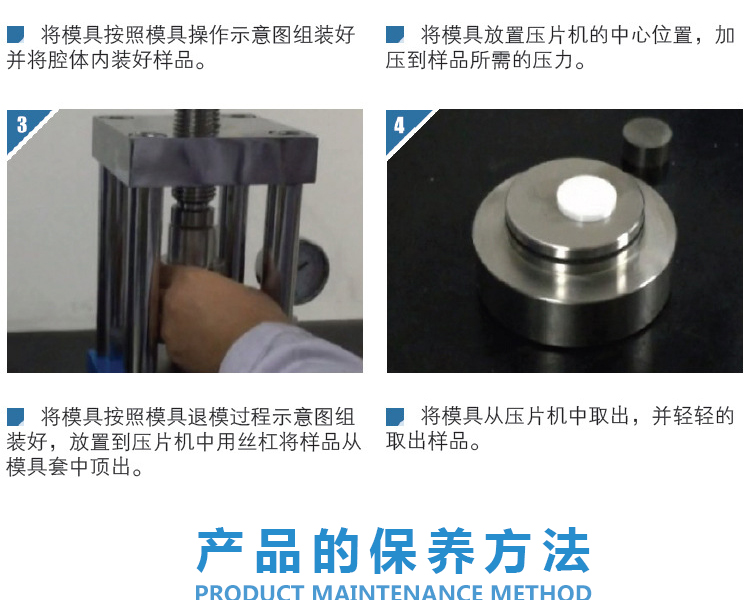 将模具按照模具操作示意图组装好并将腔体内装好样品。

将模具放置压片机的中心位置，加压到样品所需的压力。

3

4

将模具按照模具退模过程示意图组装好，放置到压片机中用丝杠将样品从模具套中顶出。

将模具从压片机中取出，并轻轻的取出样品。

产品的保养方法

PRODUCT MAINTENANCE METHOD