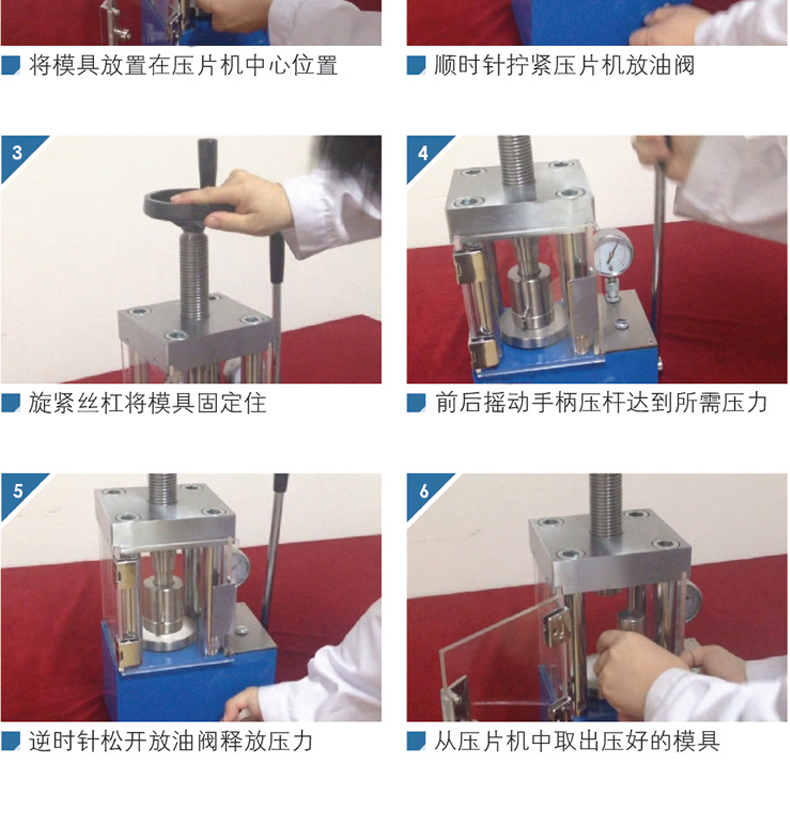 将模具放置在压片机中心位置

顺时针拧紧压片机放油阀

3

旋紧丝杠将模具固定住

4

前后摇动手柄压杆达到所需压力

5

逆时针松开放油阀释放压力

6

从压片机中取出压好的模具