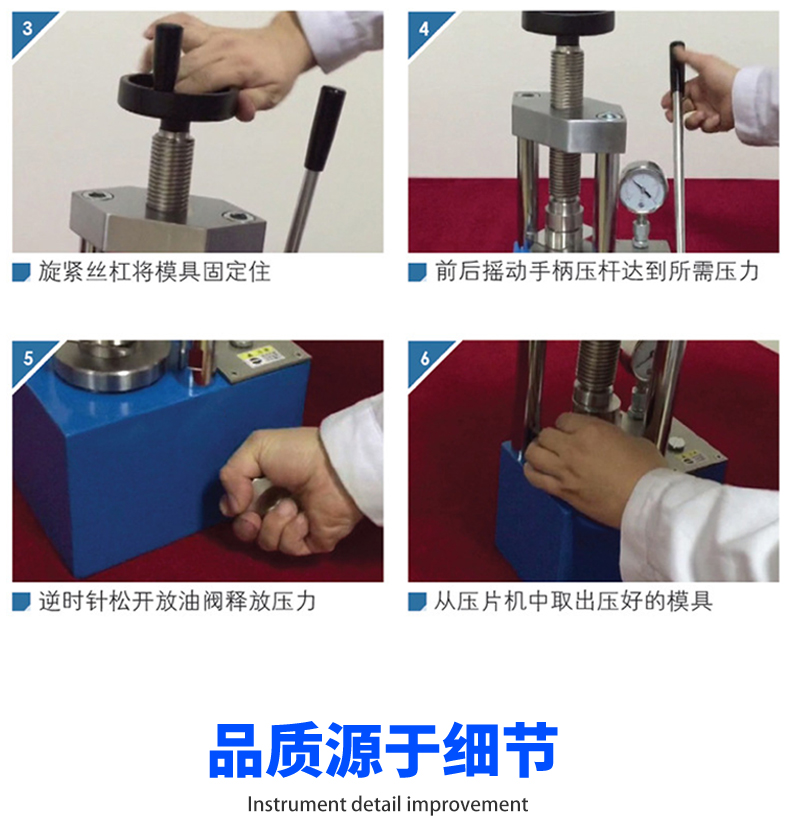 3

旋紧丝杠将模具固定住

4

前后摇动手柄压杆达到所需压力

5

逆时针松开放油阀释放压力

6

从压片机中取出压好的模具

品质源于细节

Instrument detail improvement