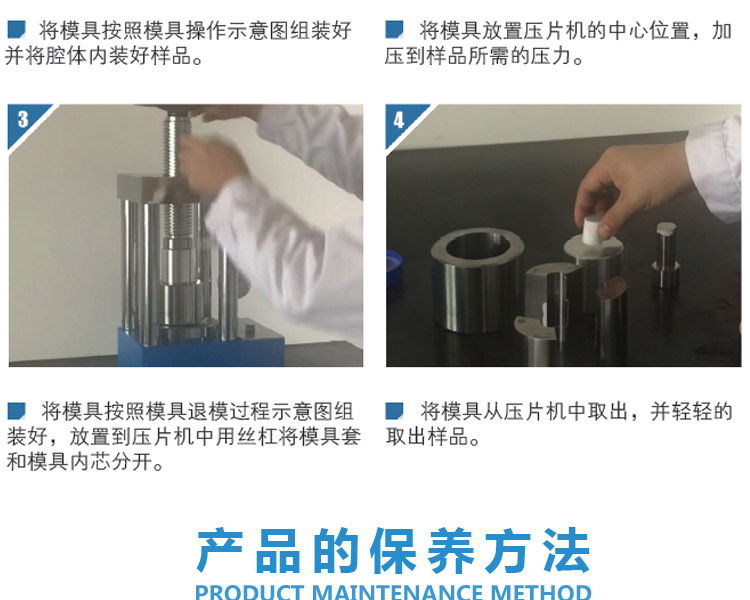 将模具按照模具操作示意图组装好并将腔体内装好样品。

将模具放置压片机的中心位置，加压到样品所需的压力。

3

4

将模具按照模具退模过程示意图组装好，放置到压片机中用丝杠将模具套和模具内芯分开。

将模具从压片机中取出，并轻轻的取出样品。

产品的保养方法

PRODUCT MAINTENANCE METHOD