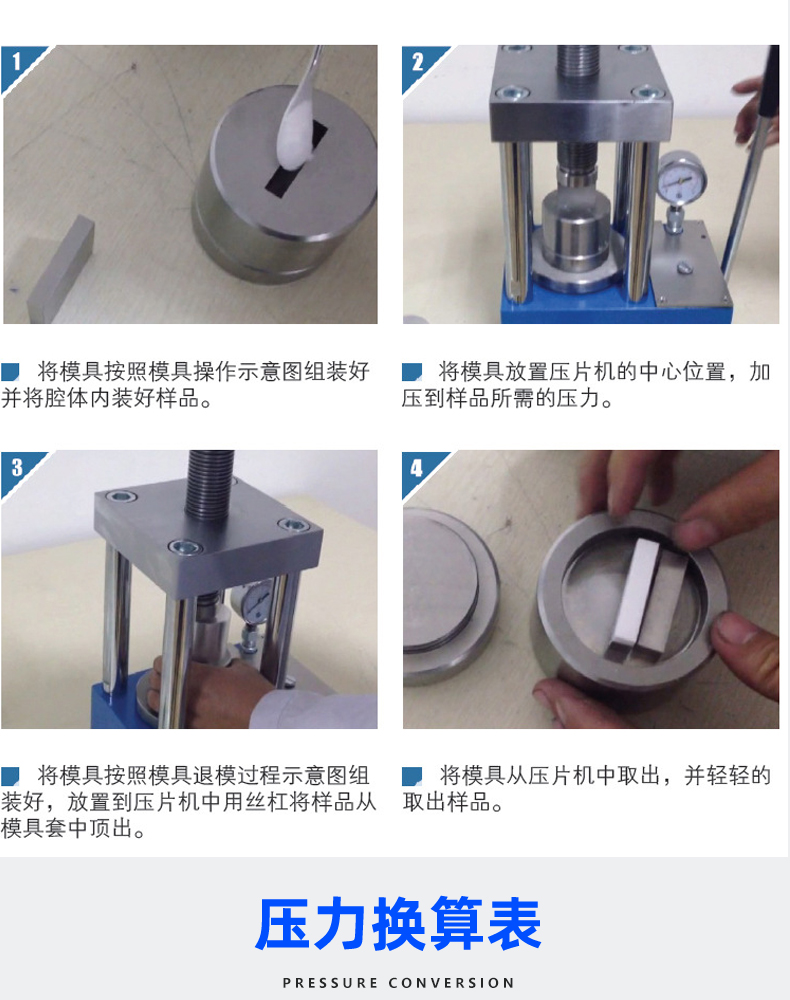 1

将模具按照模具操作示意图组装好并将腔体内装好样品。

2

将模具放置压片机的中心位置，加压到样品所需的压力。

3

将模具按照模具退模过程示意图组装好，放置到压片机中用丝杠将样品从模具套中顶出。

4

将模具从压片机中取出，并轻轻的取出样品。

压力换算表

PRESSURE CONVERSION