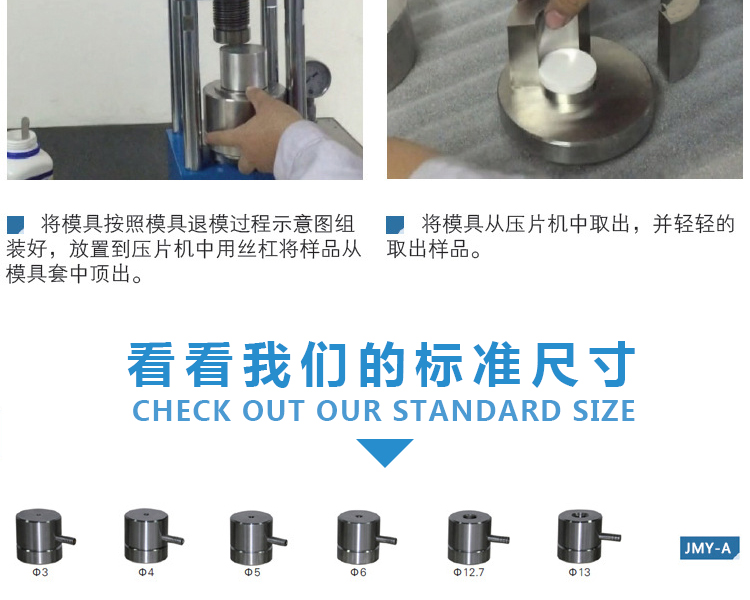 将模具按照模具退模过程示意图组装好，放置到压片机中用丝杠将样品从模具套中顶出。

将模具从压片机中取出，并轻轻的取出样品。

看看我们的标准尺寸
CHECK OUT OUR STANDARD SIZE

Φ3

Φ4

Φ5

Φ6

Φ12.7

Φ13

JMY-A