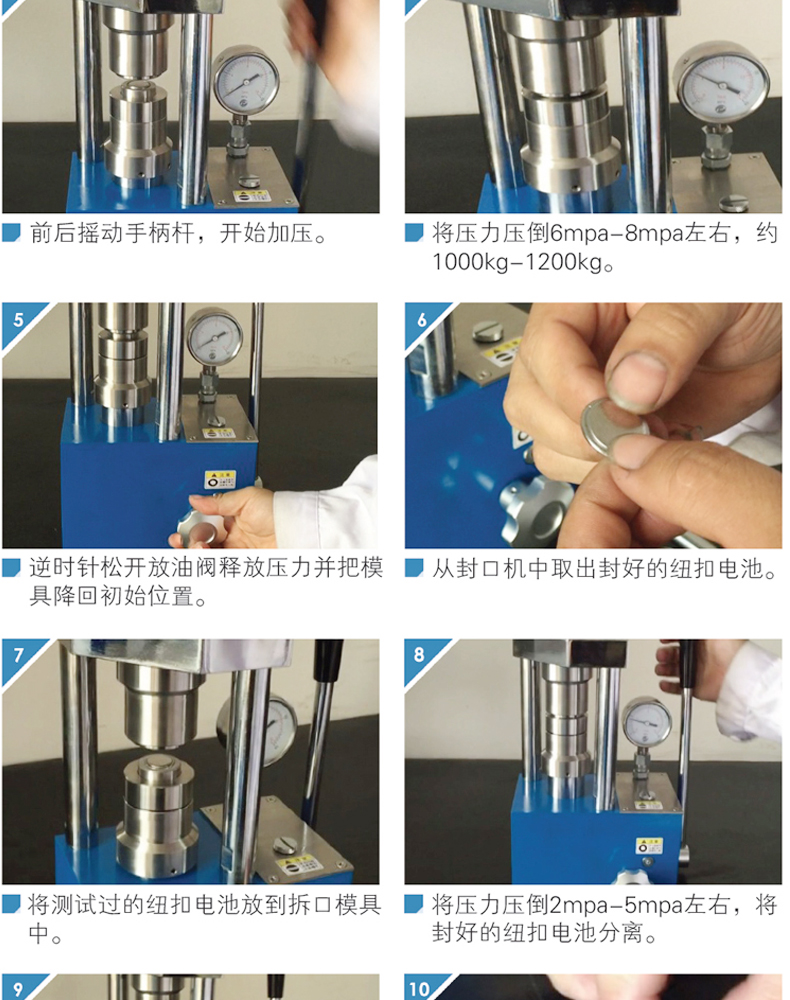 前后摇动手柄杆，开始加压。

将压力压倒6mpa-8mpa左右，约1000kg-1200kg。

5

6

逆时针松开放油阀释放压力并把模具降回初始位置。

从封口机中取出封好的纽扣电池。

7

8

将测试过的纽扣电池放到拆口模具中。

将压力压倒2mpa-5mpa左右，将封好的纽扣电池分离。

9

10