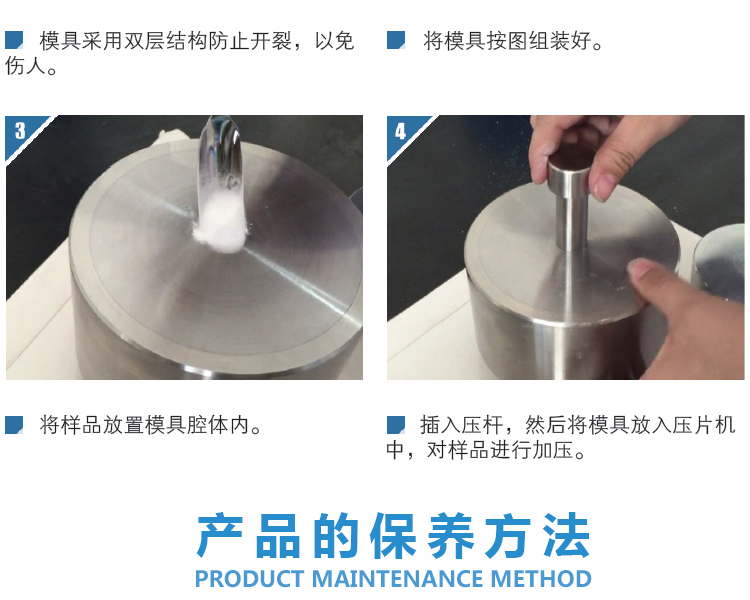 模具采用双层结构防止开裂，以免伤人。

将模具按图组装好。

3

4

将样品放置模具腔体内。

插入压杆，然后将模具放入压片机中，对样品进行加压。

产品的保养方法
PRODUCT MAINTENANCE METHOD