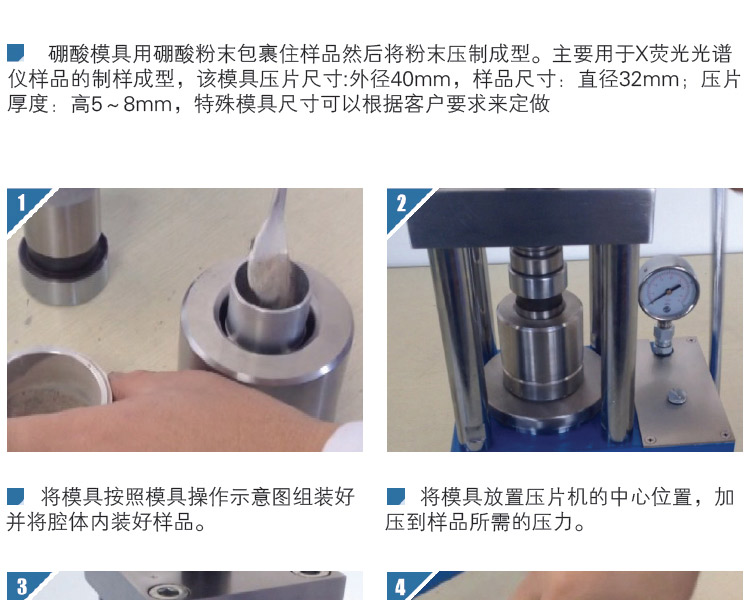 硼酸模具用硼酸粉末包裹住样品然后将粉末压制成型。主要用于X荧光光谱仪样品的制样成型，该模具压片尺寸:外径40mm，样品尺寸：直径32mm；压片厚度：高5～8mm，特殊模具尺寸可以根据客户要求来定做

1

2

将模具按照模具操作示意图组装好并将腔体内装好样品。

将模具放置压片机的中心位置，加压到样品所需的压力。

3

4