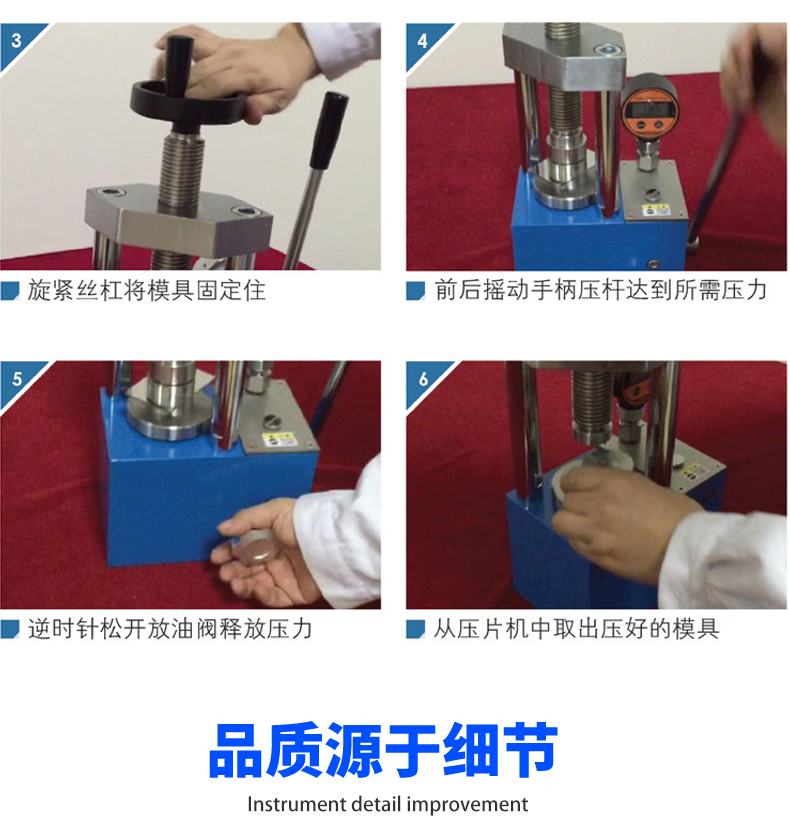 3

旋紧丝杠将模具固定住

4

前后摇动手柄压杆达到所需压力

5

逆时针松开放油阀释放压力

6

从压片机中取出压好的模具

品质源于细节

Instrument detail improvement