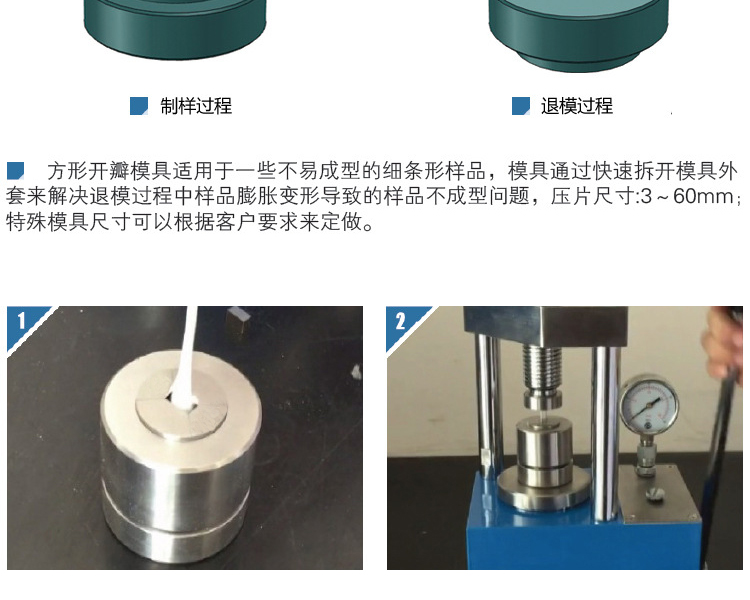 制样过程

退模过程

方形开瓣模具适用于一些不易成型的细条形样品，模具通过快速拆开模具外套来解决退模过程中样品膨胀变形导致的样品不成型问题，压片尺寸:3～60mm；特殊模具尺寸可以根据客户要求来定做。

1

2