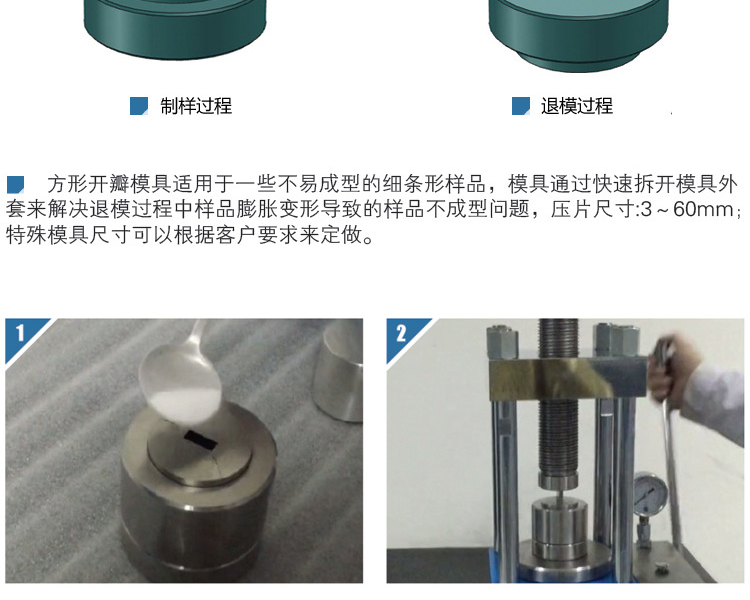 制样过程

退模过程

方形开瓣模具适用于一些不易成型的细条形样品，模具通过快速拆开模具外套来解决退模过程中样品膨胀变形导致的样品不成型问题，压片尺寸:3～60mm；特殊模具尺寸可以根据客户要求来定做。

1

2