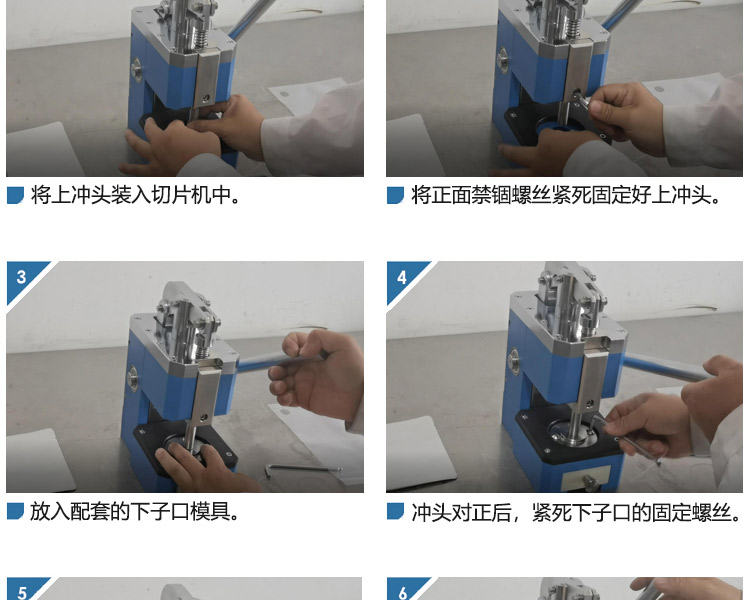 将上冲头装入切片机中。

将正面禁锢螺丝紧死固定好上冲头。

3

放入配套的下子口模具。

4

冲头对正后，紧死下子口的固定螺丝。

5

6