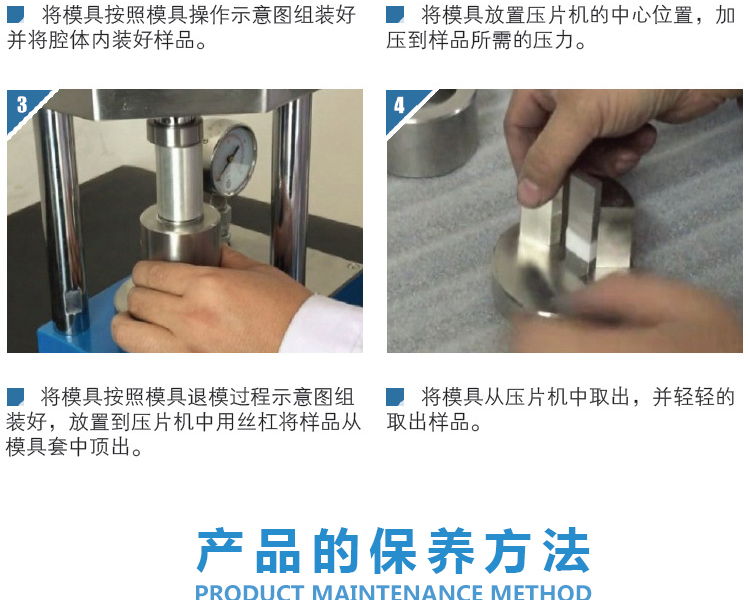 将模具按照模具操作示意图组装好并将腔体内装好样品。

将模具放置压片机的中心位置，加压到样品所需的压力。

3

4

将模具按照模具退模过程示意图组装好，放置到压片机中用丝杠将样品从模具套中顶出。

将模具从压片机中取出，并轻轻的取出样品。

产品的保养方法

PRODUCT MAINTENANCE METHOD