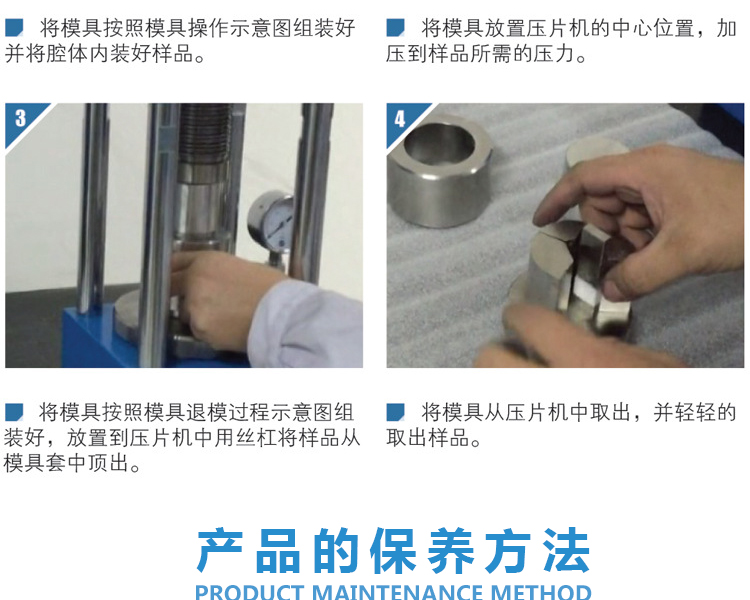 将模具按照模具操作示意图组装好并将腔体内装好样品。

将模具放置压片机的中心位置，加压到样品所需的压力。

3

4

将模具按照模具退模过程示意图组装好，放置到压片机中用丝杠将样品从模具套中顶出。

将模具从压片机中取出，并轻轻的取出样品。

产品的保养方法

PRODUCT MAINTENANCE METHOD