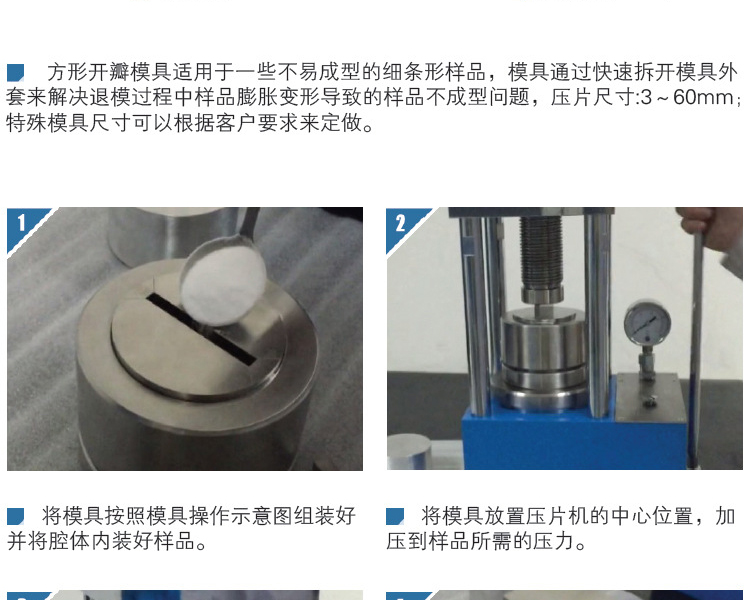 方形开瓣模具适用于一些不易成型的细条形样品，模具通过快速拆开模具外套来解决退模过程中样品膨胀变形导致的样品不成型问题，压片尺寸:3～60mm；特殊模具尺寸可以根据客户要求来定做。

1

2

将模具按照模具操作示意图组装好并将腔体内装好样品。

将模具放置压片机的中心位置，加压到样品所需的压力。