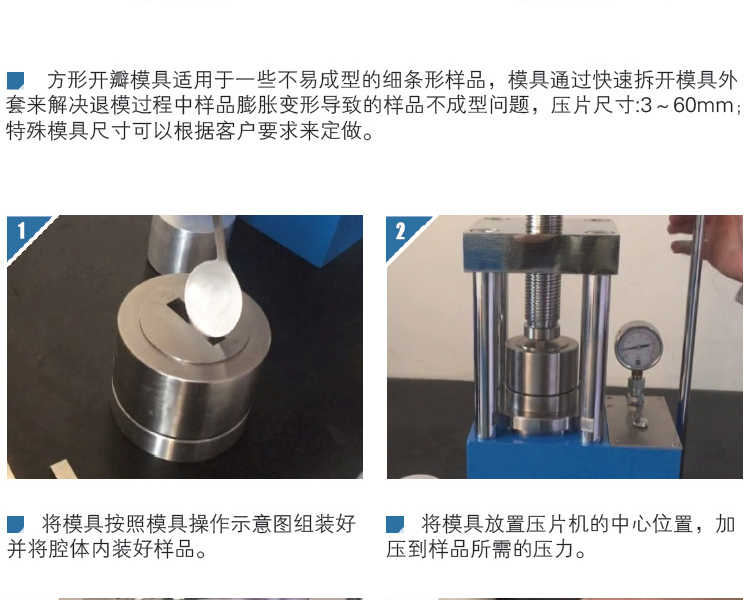 方形开瓣模具适用于一些不易成型的细条形样品，模具通过快速拆开模具外套来解决退模过程中样品膨胀变形导致的样品不成型问题，压片尺寸:3～60mm；特殊模具尺寸可以根据客户要求来定做。

1

2

将模具按照模具操作示意图组装好并将腔体内装好样品。

将模具放置压片机的中心位置，加压到样品所需的压力。