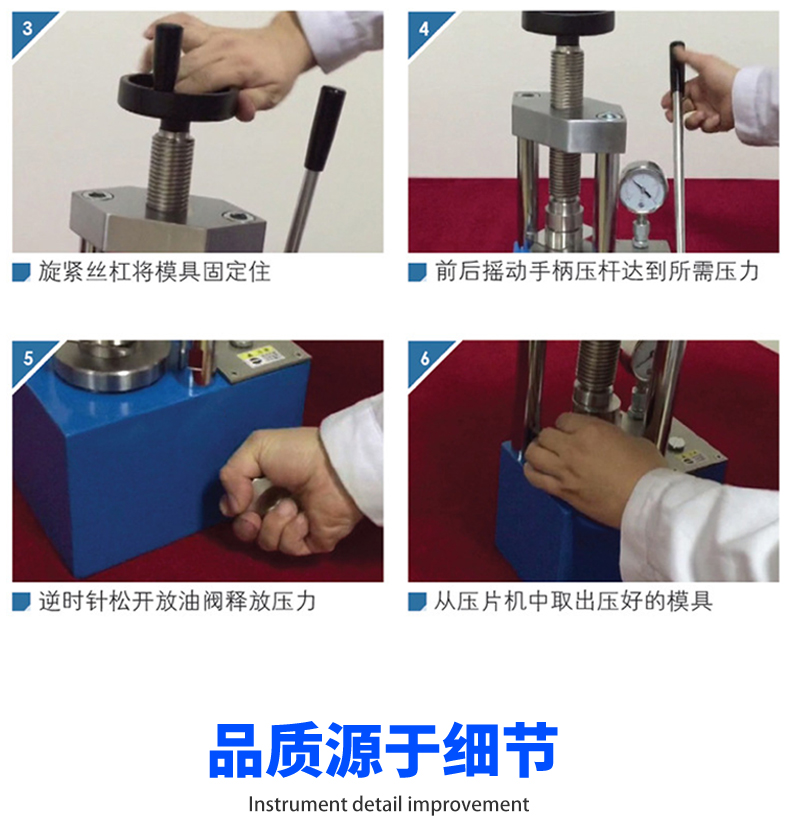 3

旋紧丝杠将模具固定住

4

前后摇动手柄压杆达到所需压力

5

逆时针松开放油阀释放压力

6

从压片机中取出压好的模具

品质源于细节

Instrument detail improvement