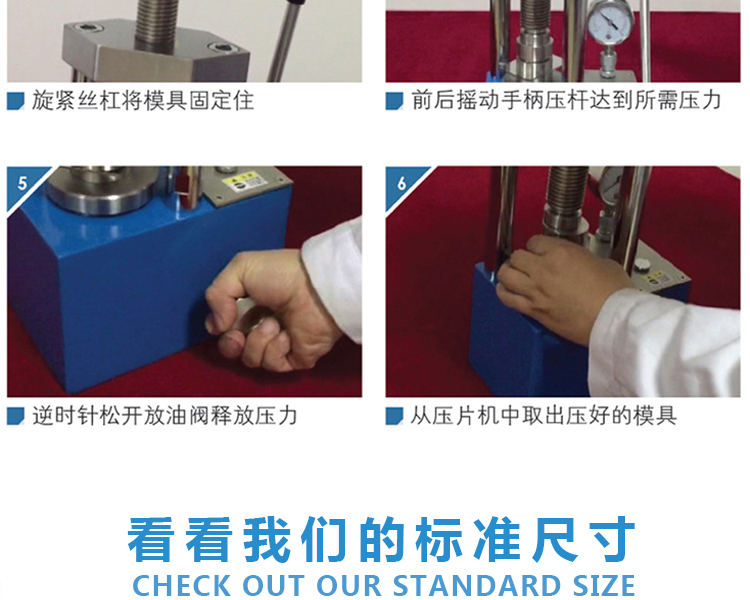 旋紧丝杠将模具固定住

前后摇动手柄压杆达到所需压力

5

逆时针松开放油阀释放压力

6

从压片机中取出压好的模具

看看我们的标准尺寸
CHECK OUT OUR STANDARD SIZE