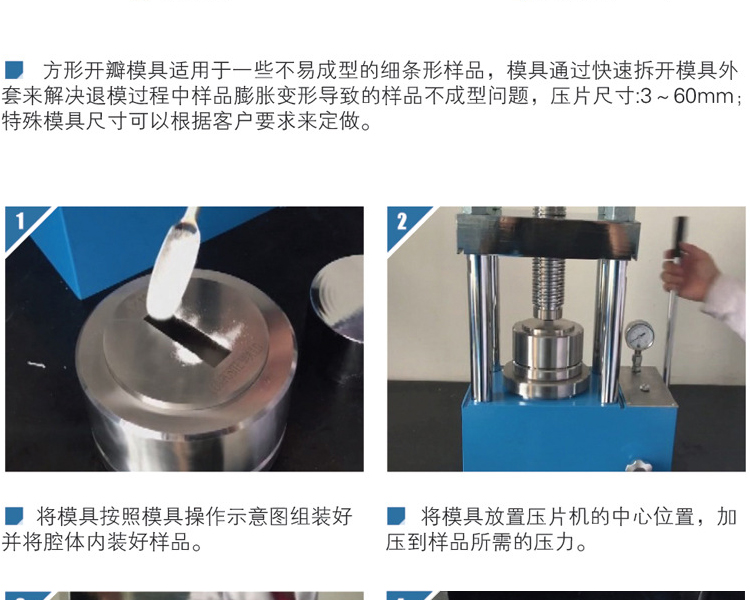 方形开瓣模具适用于一些不易成型的细条形样品，模具通过快速拆开模具外套来解决退模过程中样品膨胀变形导致的样品不成型问题，压片尺寸:3～60mm；特殊模具尺寸可以根据客户要求来定做。

1

2

将模具按照模具操作示意图组装好并将腔体内装好样品。

将模具放置压片机的中心位置，加压到样品所需的压力。