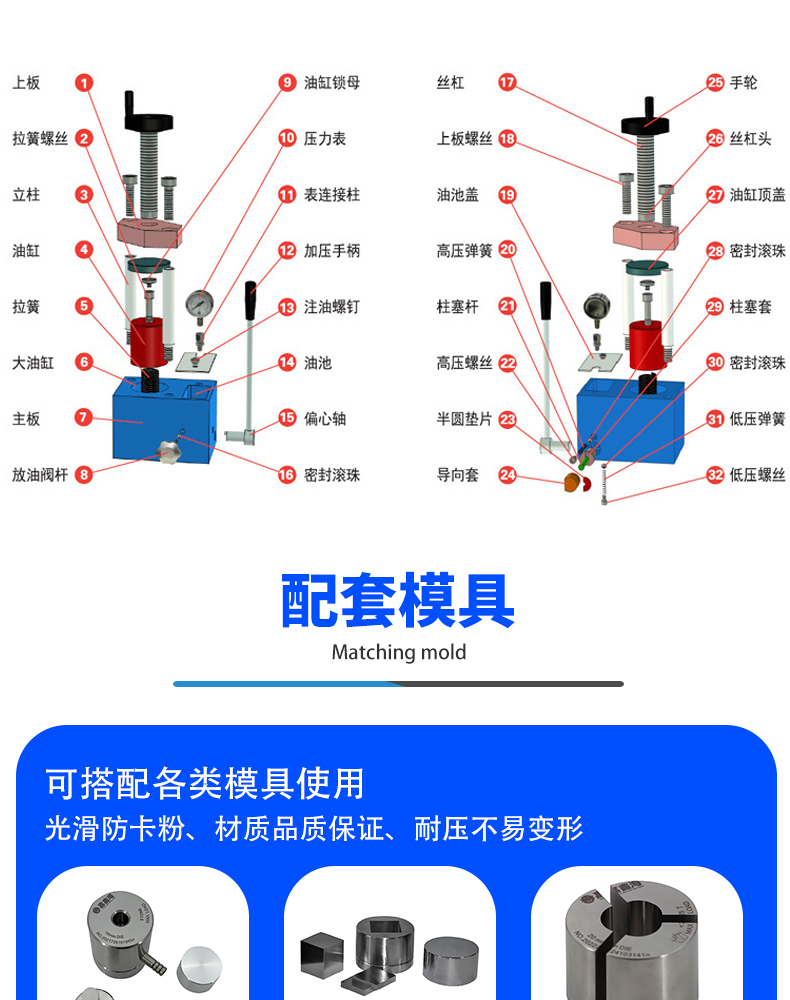 上板 1
拉簧螺丝 2
立柱 3
油缸 4
拉簧 5
大油缸 6
主板 7
放油阀杆 8

9 油缸锁母
10 压力表
11 表连接柱
12 加压手柄
13 注油螺钉
14 油池
15 偏心轴
16 密封滚珠

丝杠 17
上板螺丝 18
油池盖 19
高压弹簧 20
柱塞杆 21
高压螺丝 22
半圆垫片 23
导向套 24

25 手轮
26 丝杠头
27 油缸顶盖
28 密封滚珠
29 柱塞套
30 密封滚珠
31 低压弹簧
32 低压螺丝

配套模具

Matching mold

可搭配各类模具使用

光滑防卡粉、材质品质保证、耐压不易变形