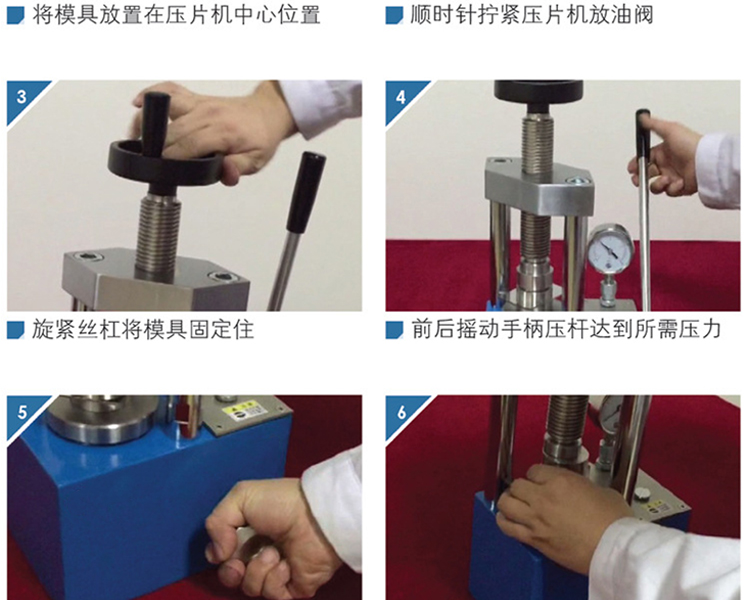 将模具放置在压片机中心位置

顺时针拧紧压片机放油阀

3

4

旋紧丝杠将模具固定住

前后摇动手柄压杆达到所需压力

5

6